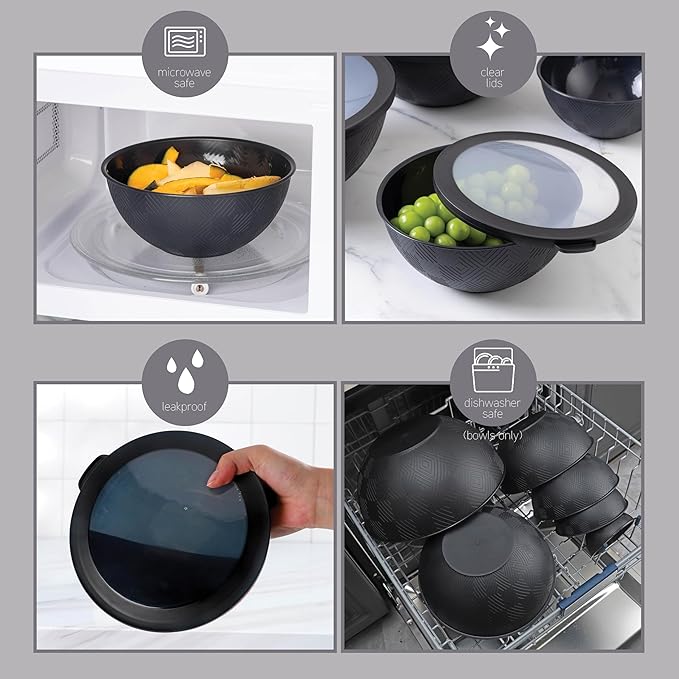 microwave safe

clear lids

leakproof

dishwasher safe (bowls only)