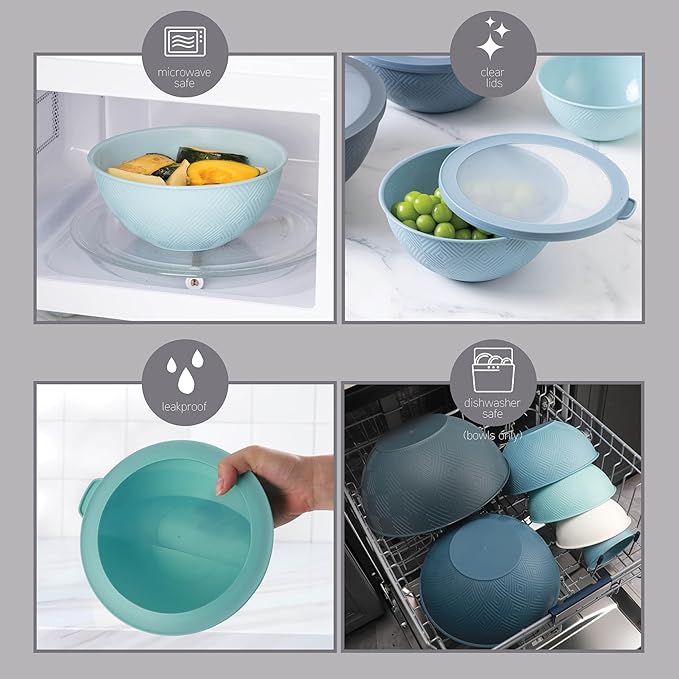 microwave safe

clear lids

leakproof

dishwasher safe
(bowls only)